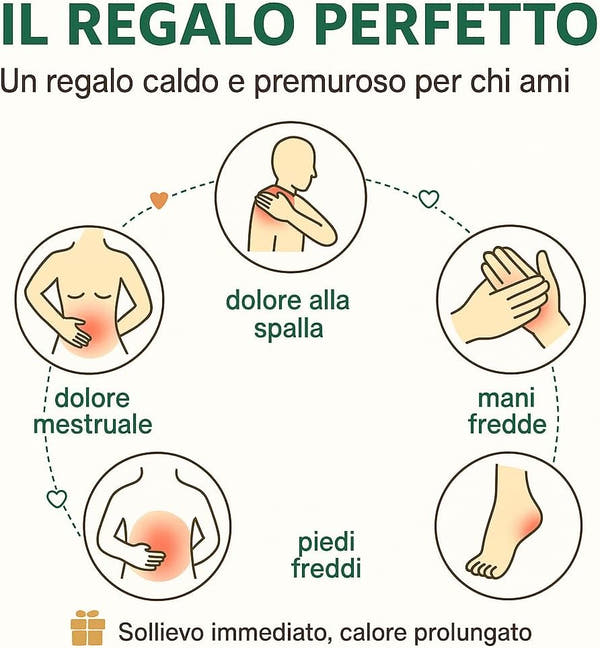 IL REGALO PERFETTO

Un regalo caldo e premuroso per chi ami

dolore alla spalla

dolore mestruale

mani fredde

piedi freddi

Sollievo immediato, calore prolungato